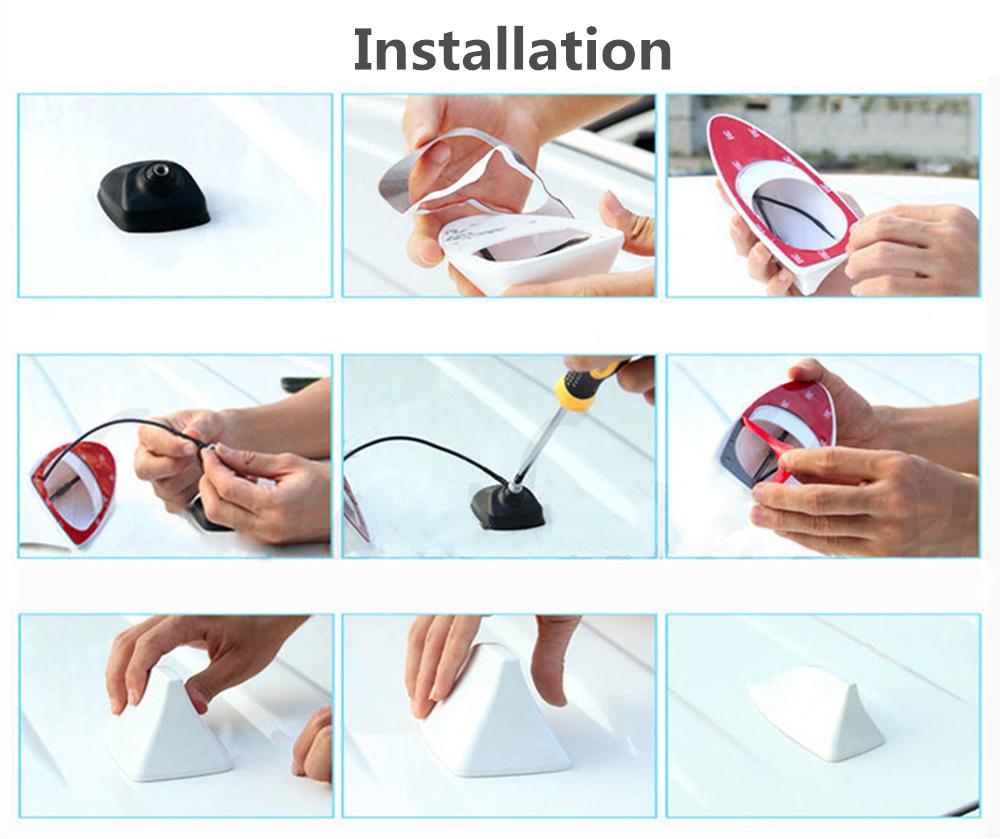 Installation